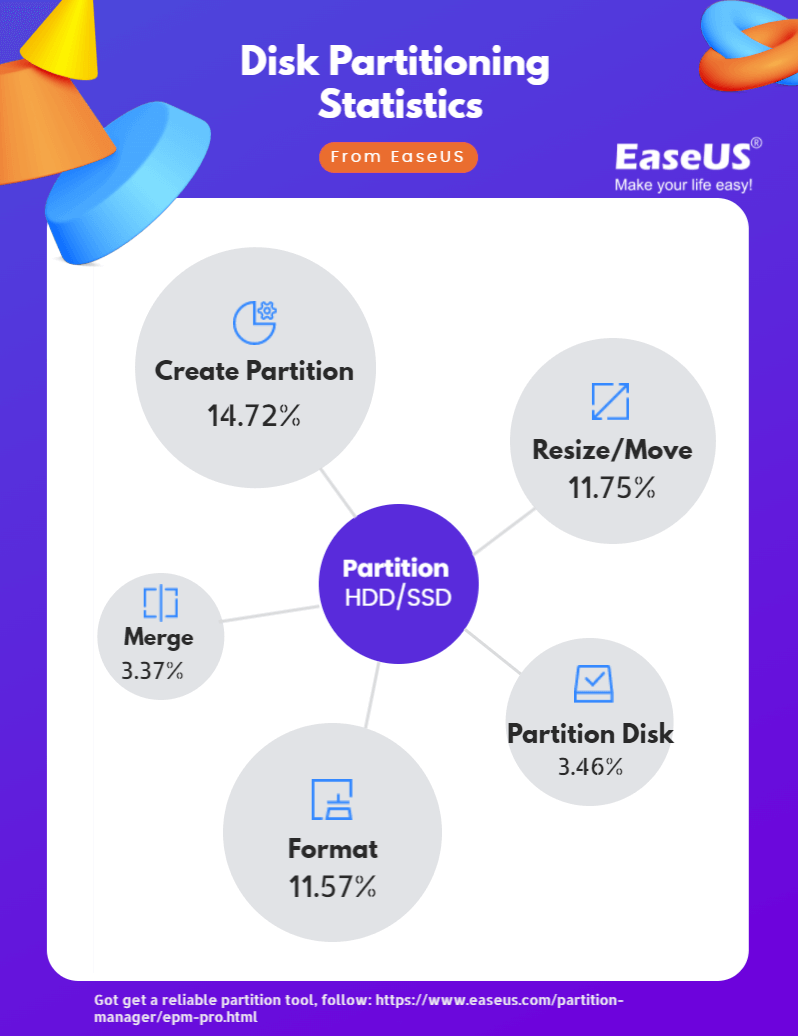 Disk Partitioning Statistics

From EaseUS

EaseUS®
Make your life easy!

Create Partition
14.72%

Resize/Move
11.75%

Partition
HDD/SSD

Merge
3.37%

Partition Disk
3.46%

Format
11.57%

Got get a reliable partition tool, follow: https://www.easeus.com/partition-manager/epm-pro.html